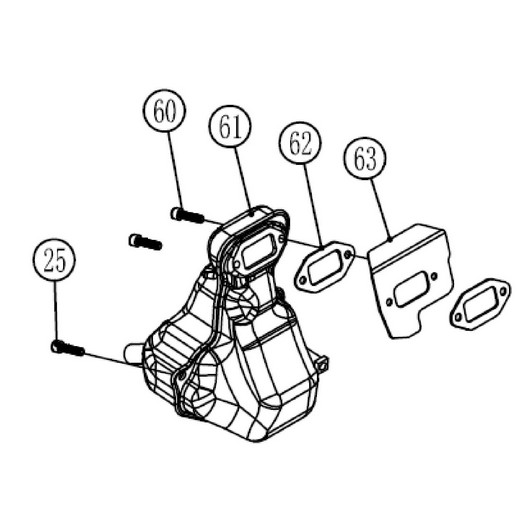 60
61
62
63
25